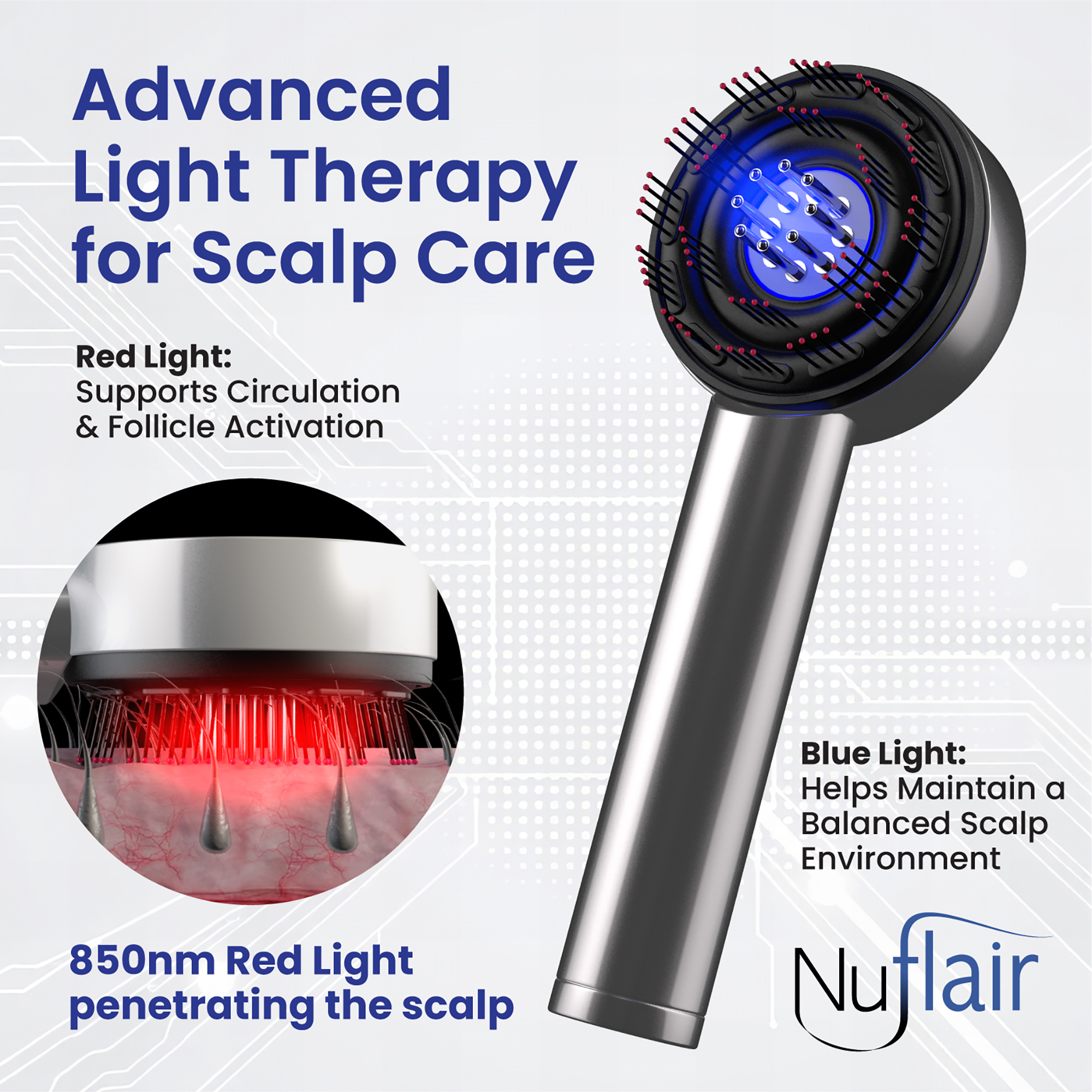 Advanced Light Therapy for Scalp Care

Red Light:
Supports Circulation & Follicle Activation

Blue Light:
Helps Maintain a Balanced Scalp Environment

850nm Red Light penetrating the scalp

Nuflair